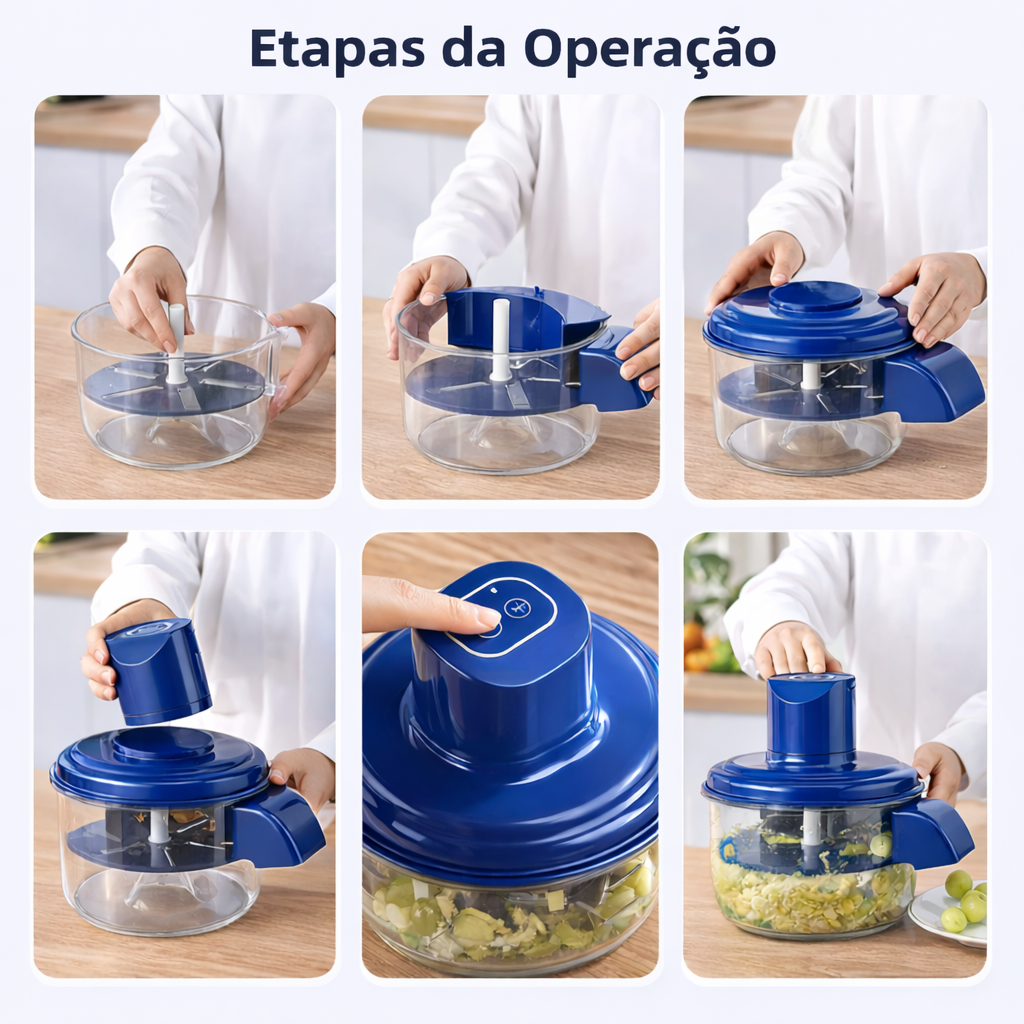 Etapas da Operação